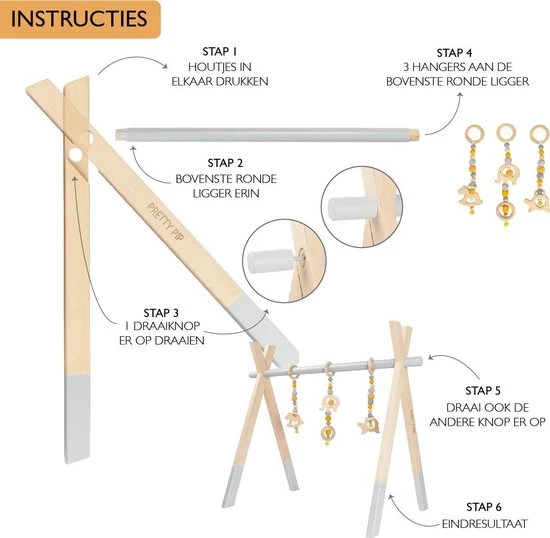 INSTRUCTIES

STAP 1
HOUTJES IN ELKAAR DRUKKEN

STAP 4
3 HANGERS AAN DE BOVENSTE RONDE LIGGER

STAP 2
BOVENSTE RONDE LIGGER ERIN

PRETTY PIP

STAP 3
1 DRAAIKNOP ER OP DRAAIEN

STAP 5
DRAAI OOK DE ANDERE KNOP ER OP

STAP 6
EINDRESULTAAT