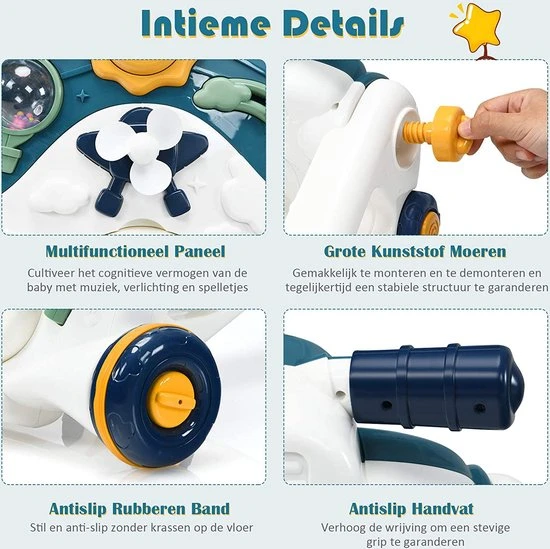 Intieme Details

Multifunctioneel Paneel

Cultiveer het cognitieve vermogen van de baby met muziek, verlichting en spelletjes

Grote Kunststof Moeren

Gemakkelijk te monteren en te demonteren en tegelijkertijd een stabiele structuur te garanderen

Antislip Rubberen Band

Stil en anti-slip zonder krassen op de vloer

Antislip Handvat

Verhoog de wrijving om een stevige grip te garanderen